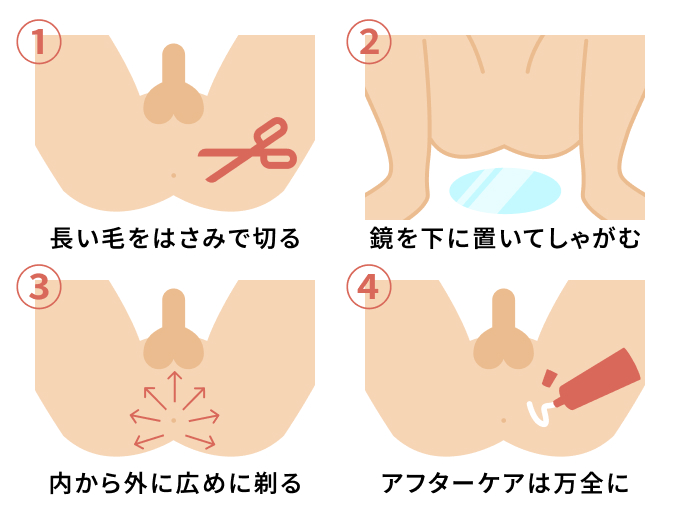 1
長い毛をはさみで切る

2
鏡を下に置いてしゃがむ

3
内から外に広めに剃る

4
アフターケアは万全に